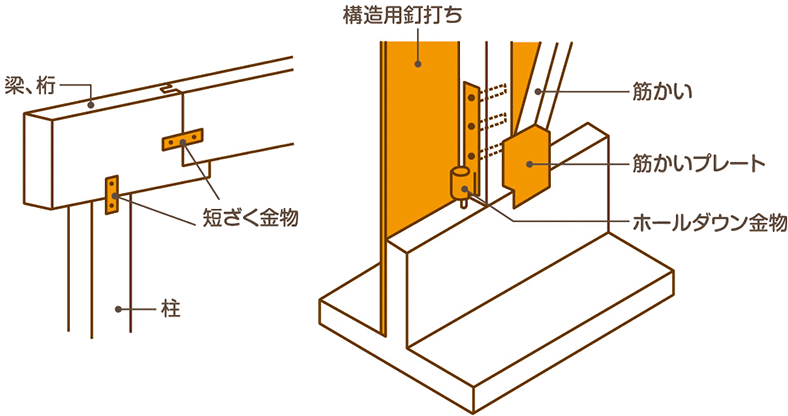 梁、桁

短ざく金物

柱

構造用釘打ち

筋かい

筋かいプレート

ホールダウン金物